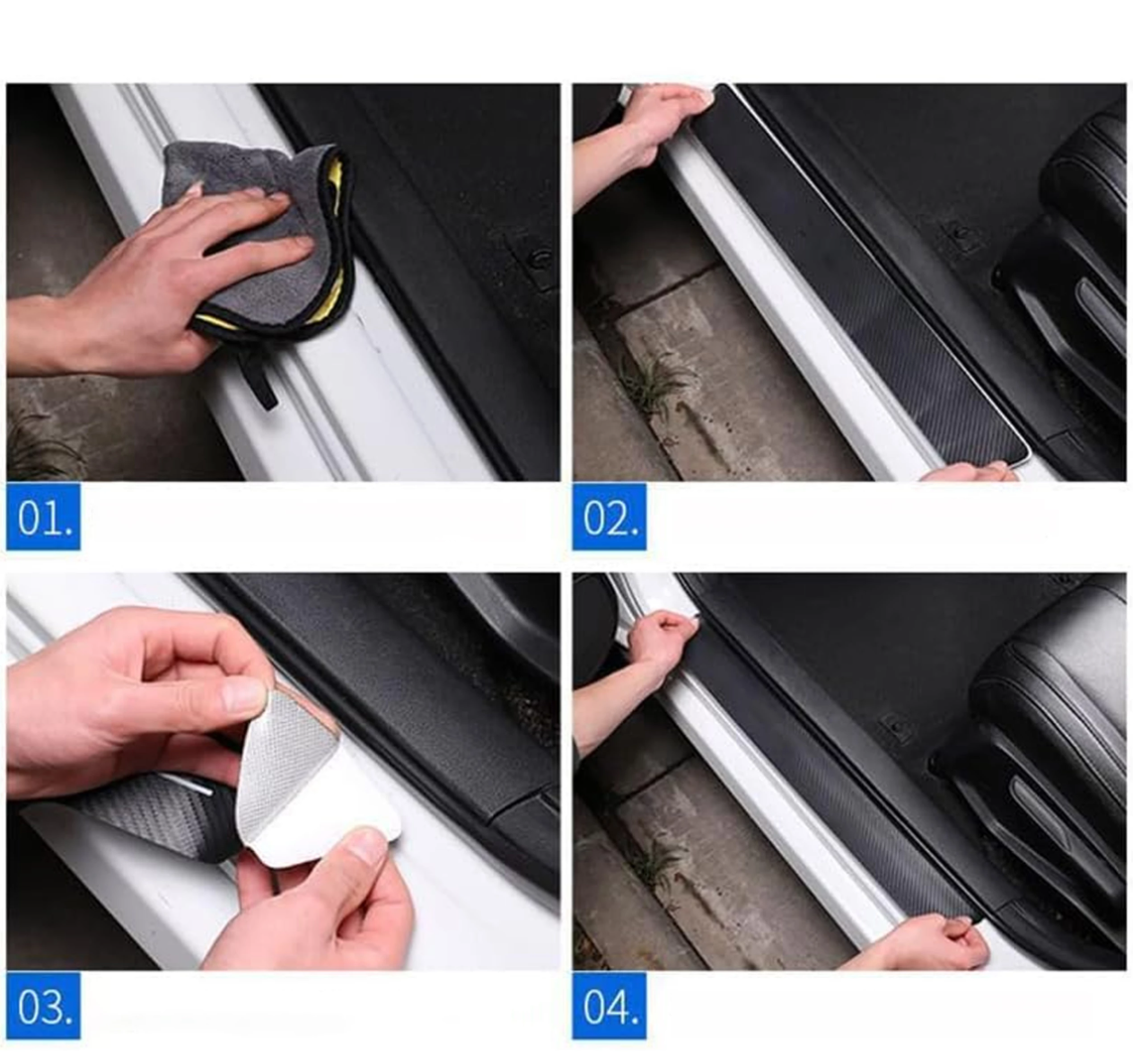 01.

02.

03.

04.